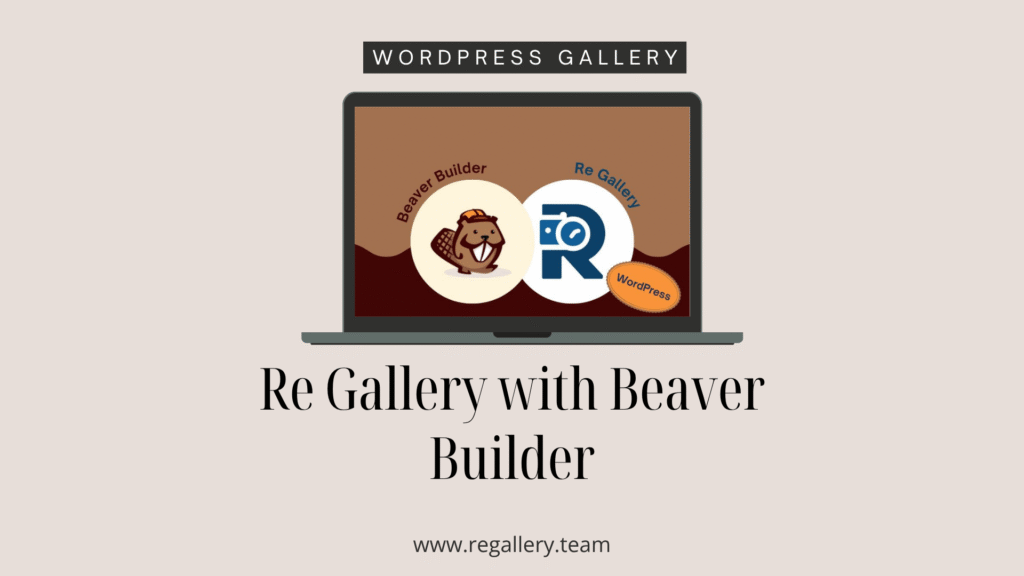 WORDPRESS GALLERY

Beaver Builder

Re Gallery

WordPress

Re Gallery with Beaver Builder

www.regallery.team